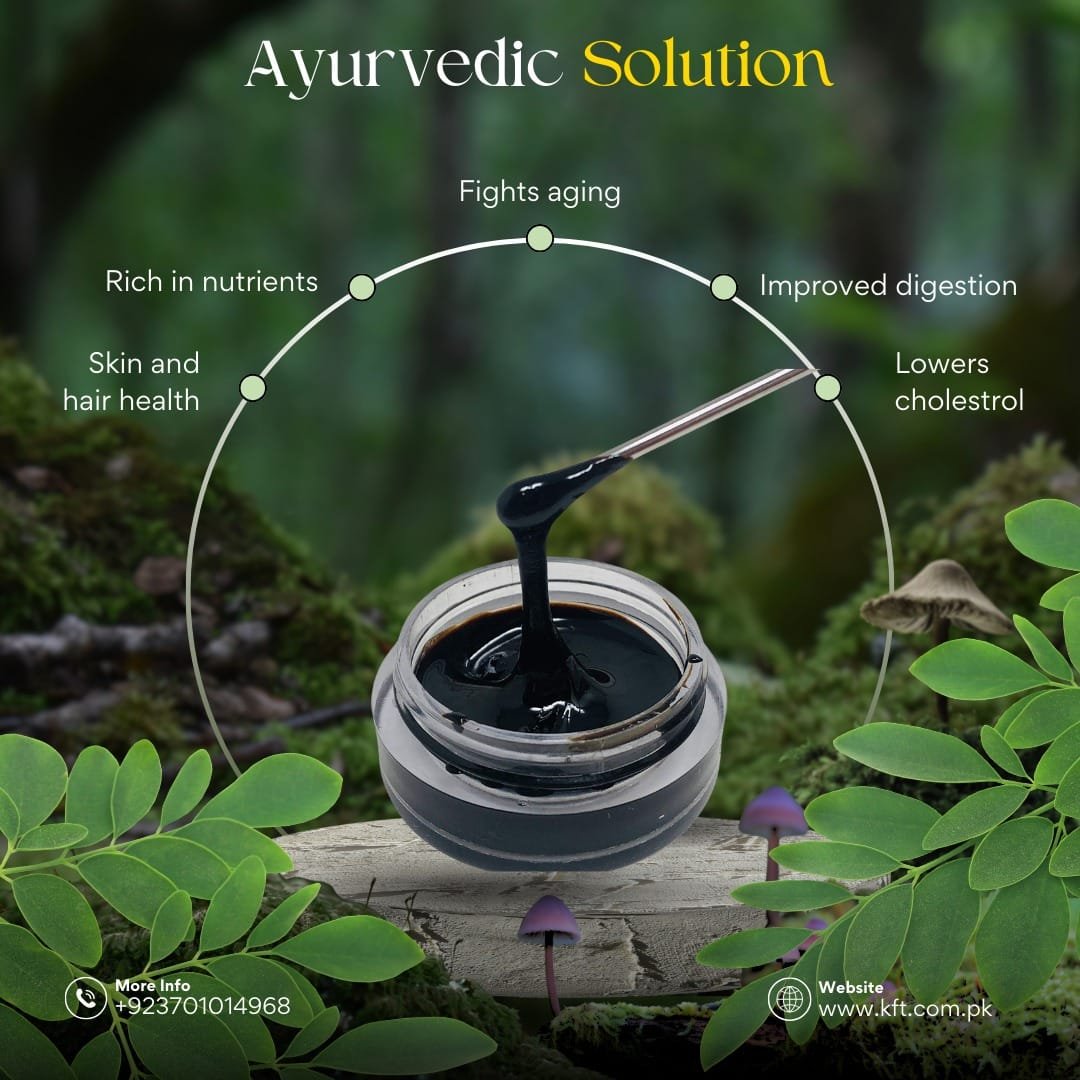 Ayurvedic Solution

Fights aging

Rich in nutrients

Improved digestion

Skin and hair health

Lowers cholestrol

More Info
+923701014968

Website
www.kft.com.pk